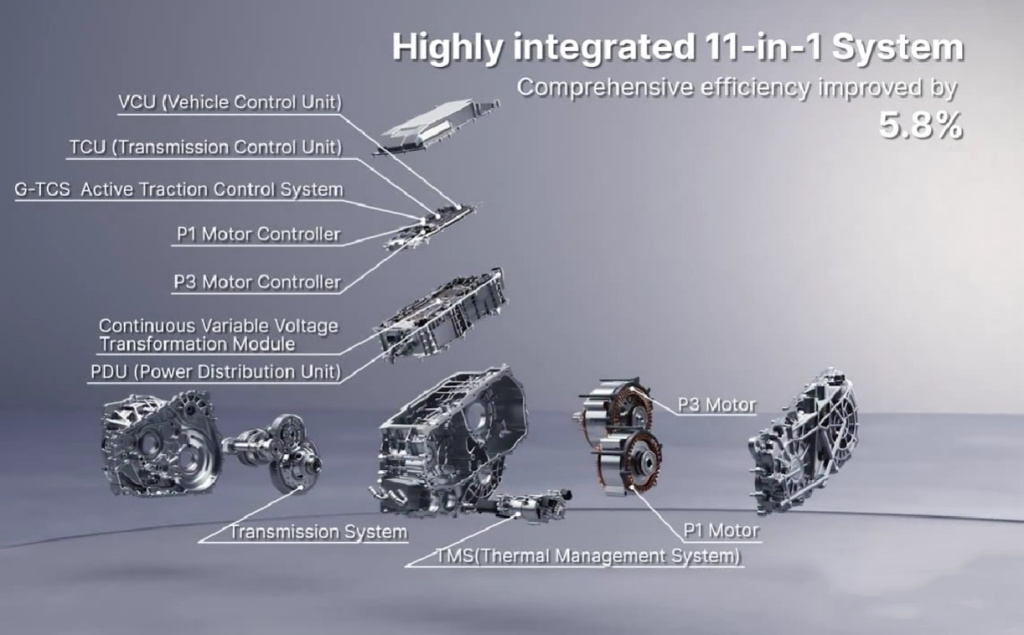 Highly integrated 11-in-1 System
Comprehensive efficiency improved by
5.8%

VCU (Vehicle Control Unit)
TCU (Transmission Control Unit)
G-TCS Active Traction Control System
P1 Motor Controller
P3 Motor Controller
Continuous Variable Voltage Transformation Module
PDU (Power Distribution Unit)
P3 Motor
Transmission System
P1 Motor
TMS(Thermal Management System)